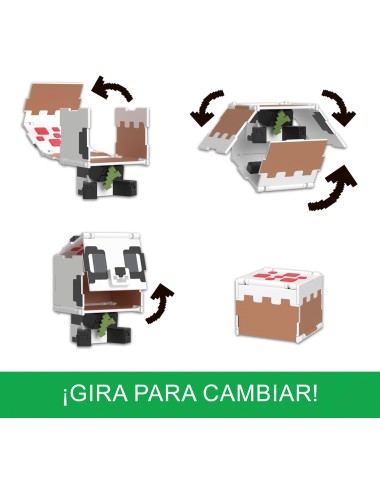 ¡GIRA PARA CAMBIAR!